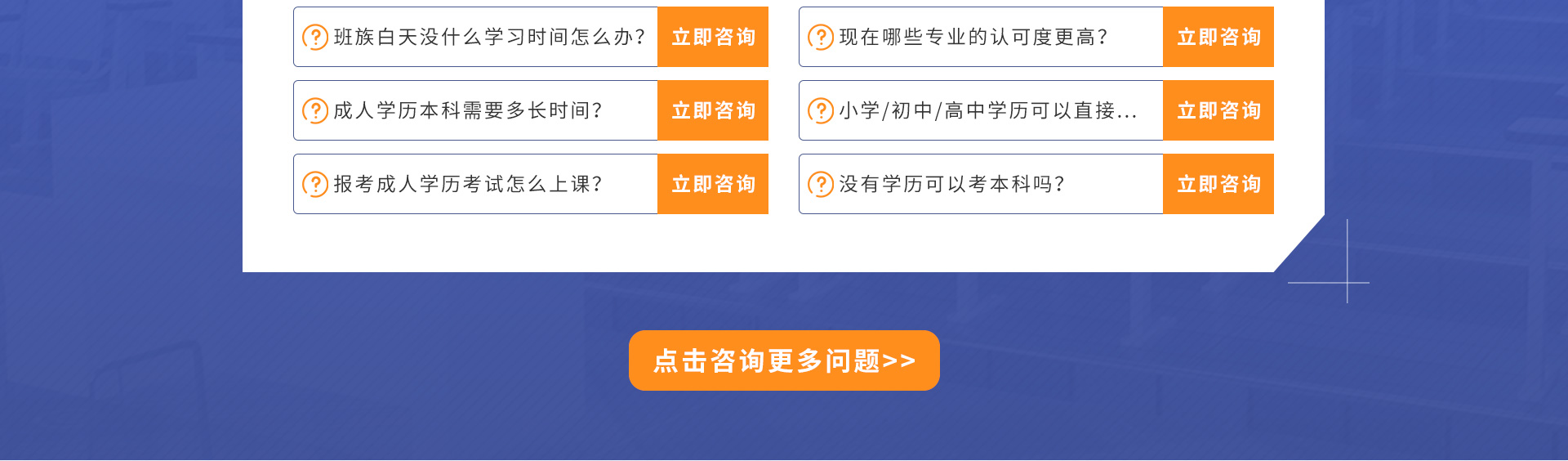 班族白天没什么学习时间怎么办? 立即咨询

成人学历本科需要多长时间? 立即咨询

报考成人学历考试怎么上课? 立即咨询

现在哪些专业的认可度更高? 立即咨询

小学/初中/高中学历可以直接... 立即咨询

没有学历可以考本科吗? 立即咨询

点击咨询更多问题>>